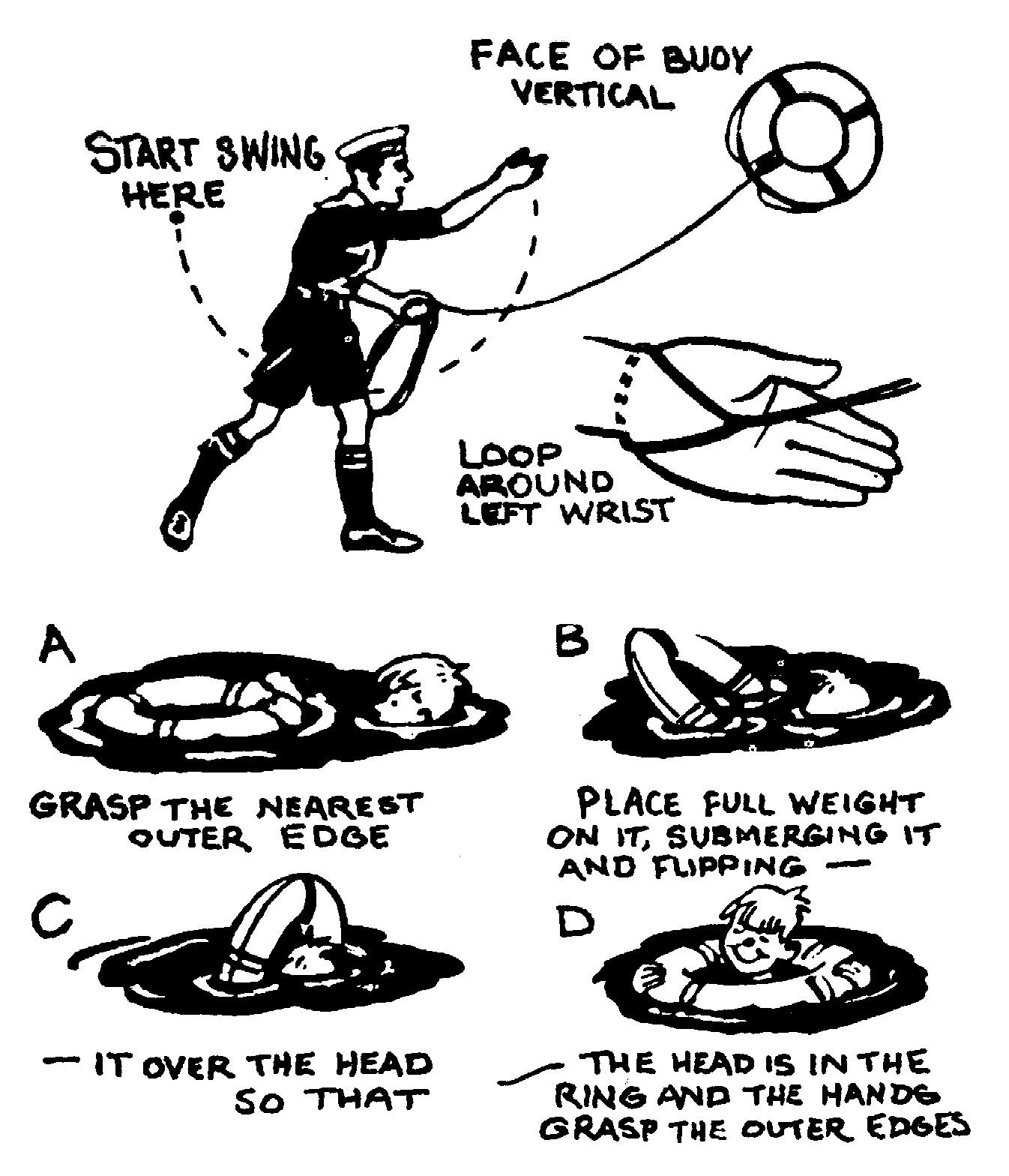 FACE OF BUOY VERTICAL

START SWING HERE

LOOP AROUND LEFT WRIST

A

GRASP THE NEAREST OUTER EDGE

B

PLACE FULL WEIGHT ON IT, SUBMERGING IT AND FLIPPING —

C

— IT OVER THE HEAD SO THAT

D

— THE HEAD IS IN THE RING AND THE HANDS GRASP THE OUTER EDGES